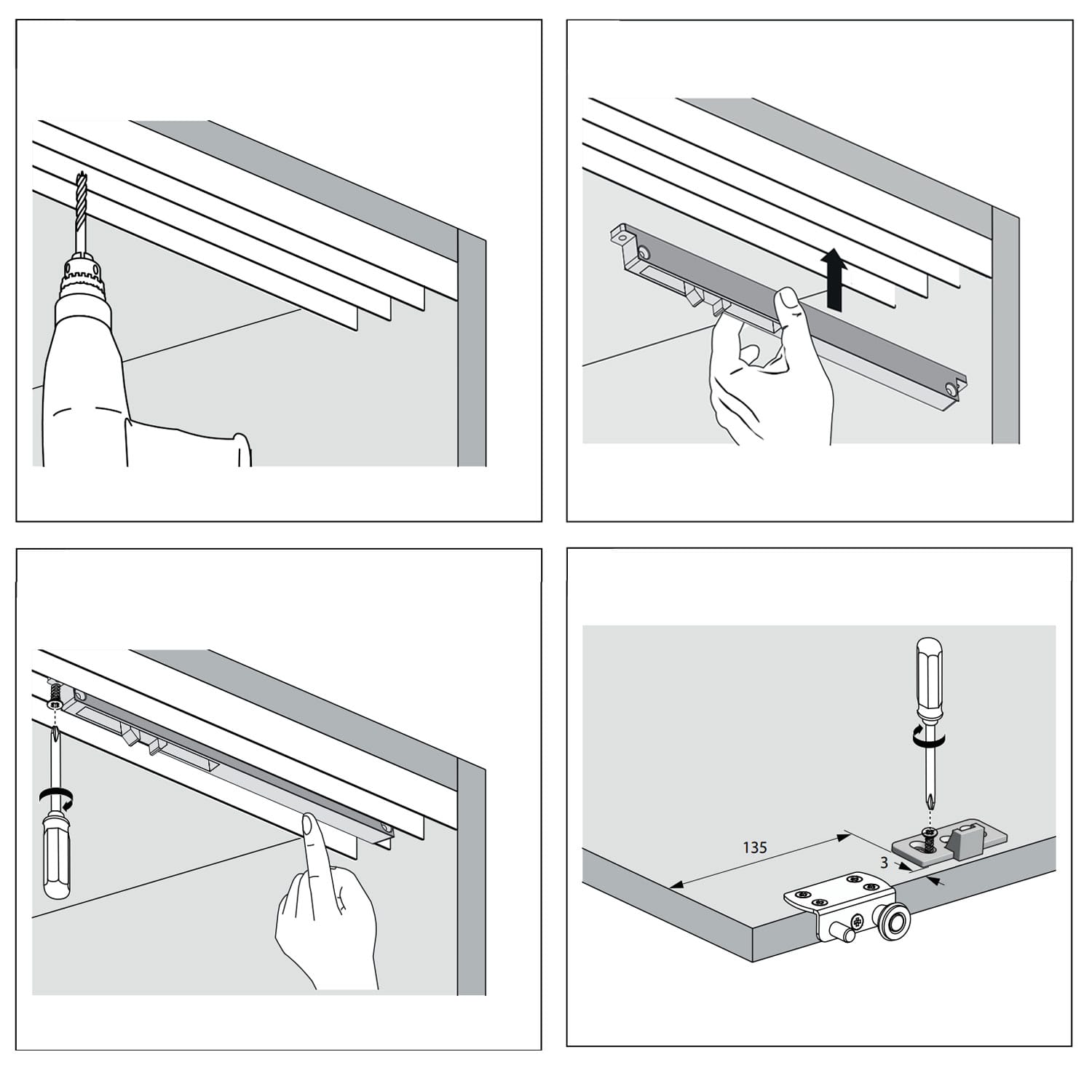 135

3