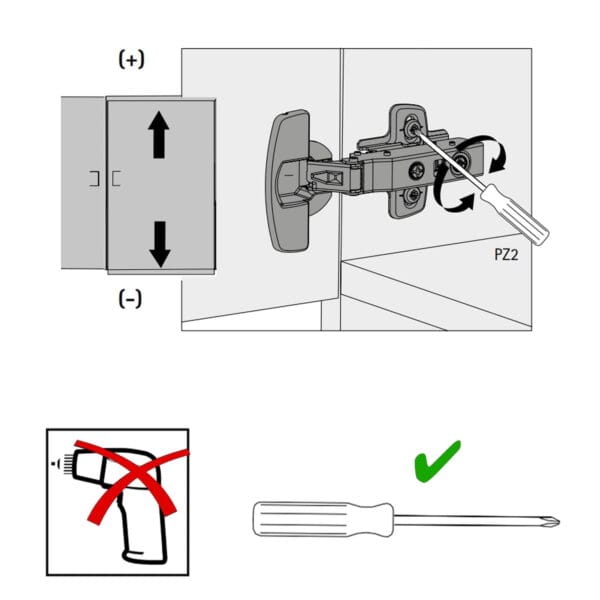 (+)

(-)

PZ2