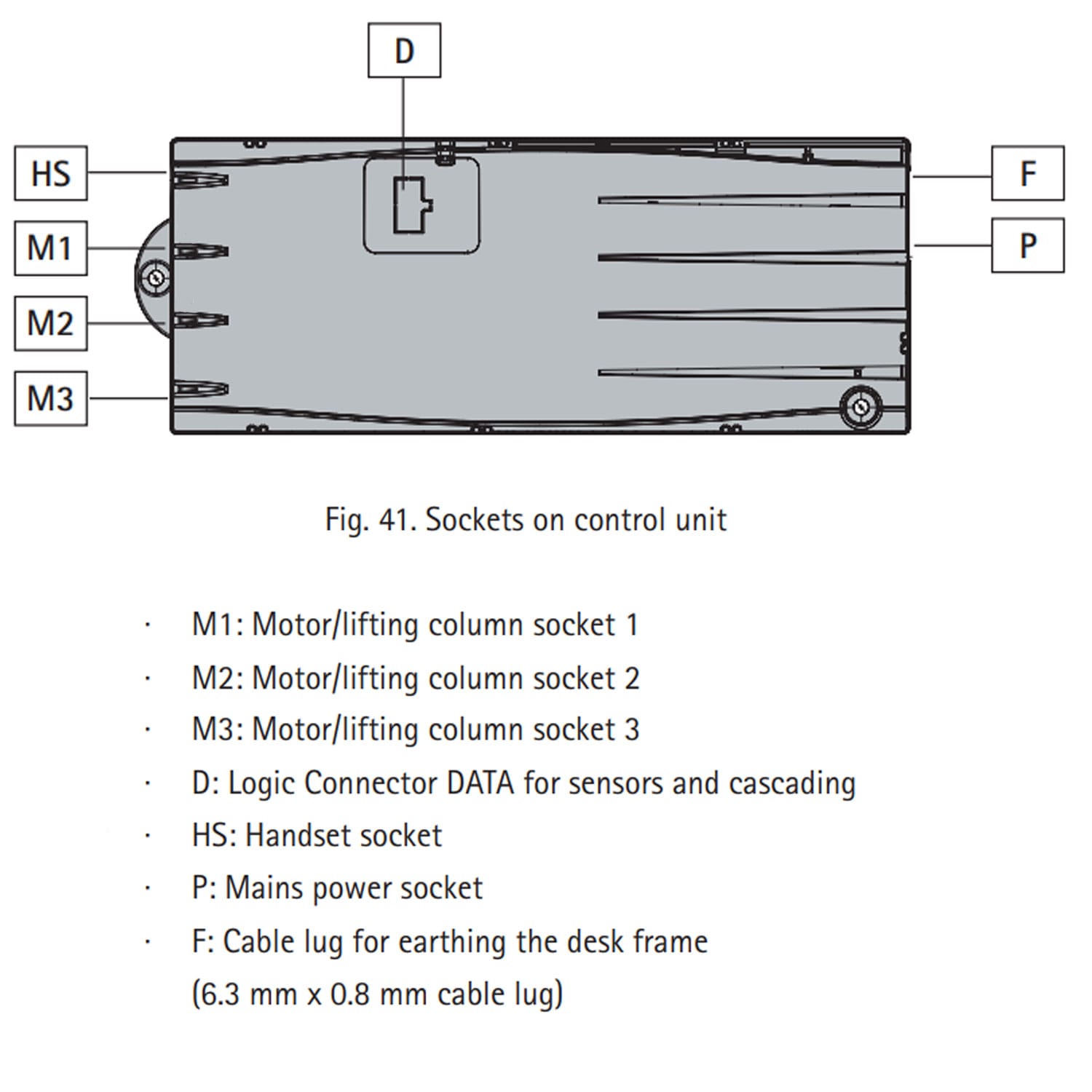 D

HS

M1

M2

M3

F

P

Fig. 41. Sockets on control unit

· M1: Motor/lifting column socket 1

· M2: Motor/lifting column socket 2

· M3: Motor/lifting column socket 3

· D: Logic Connector DATA for sensors and cascading

· HS: Handset socket

· P: Mains power socket

· F: Cable lug for earthing the desk frame (6.3 mm x 0.8 mm cable lug)