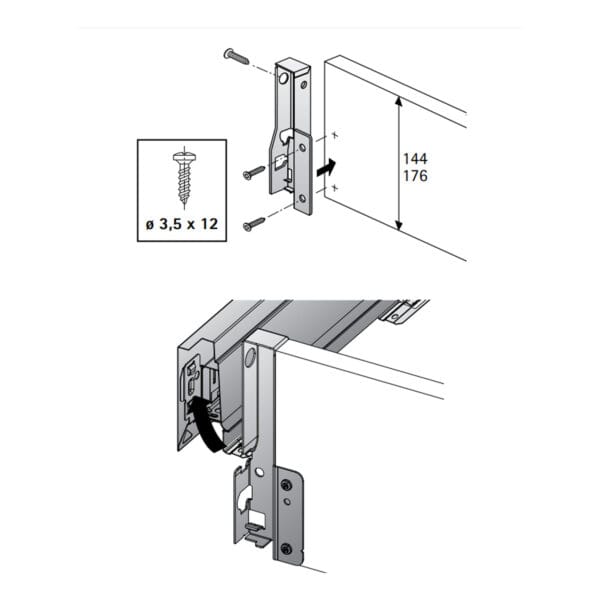 ø 3,5 x 12

144
176