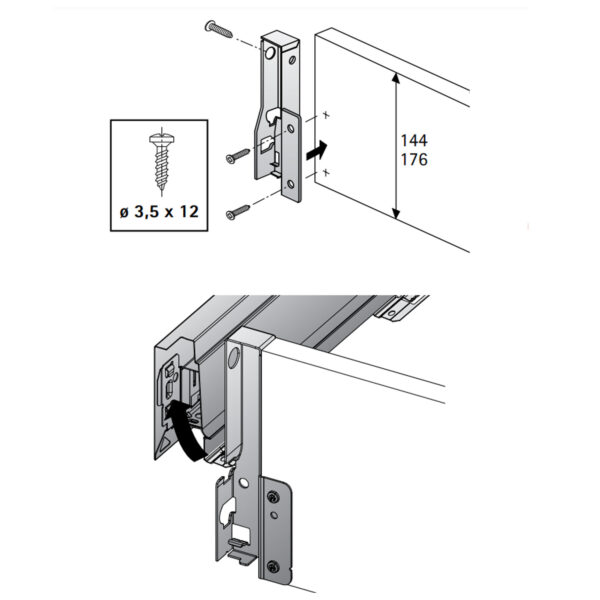 ø 3,5 x 12

144
176