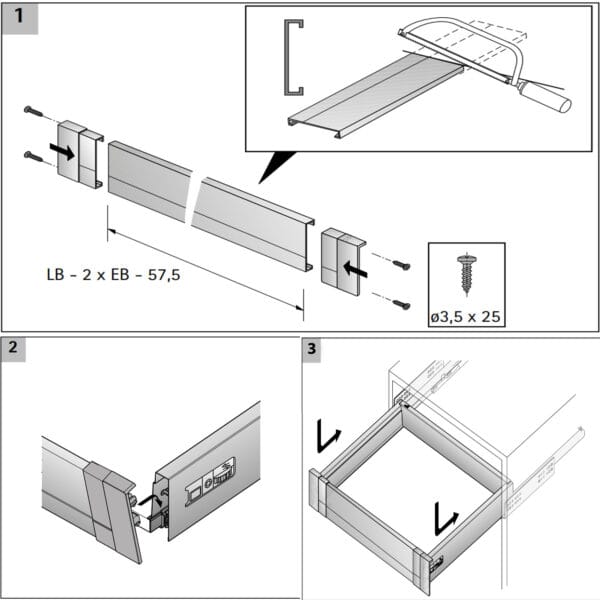 1

LB - 2 x EB - 57,5

ø3,5 x 25

2

3